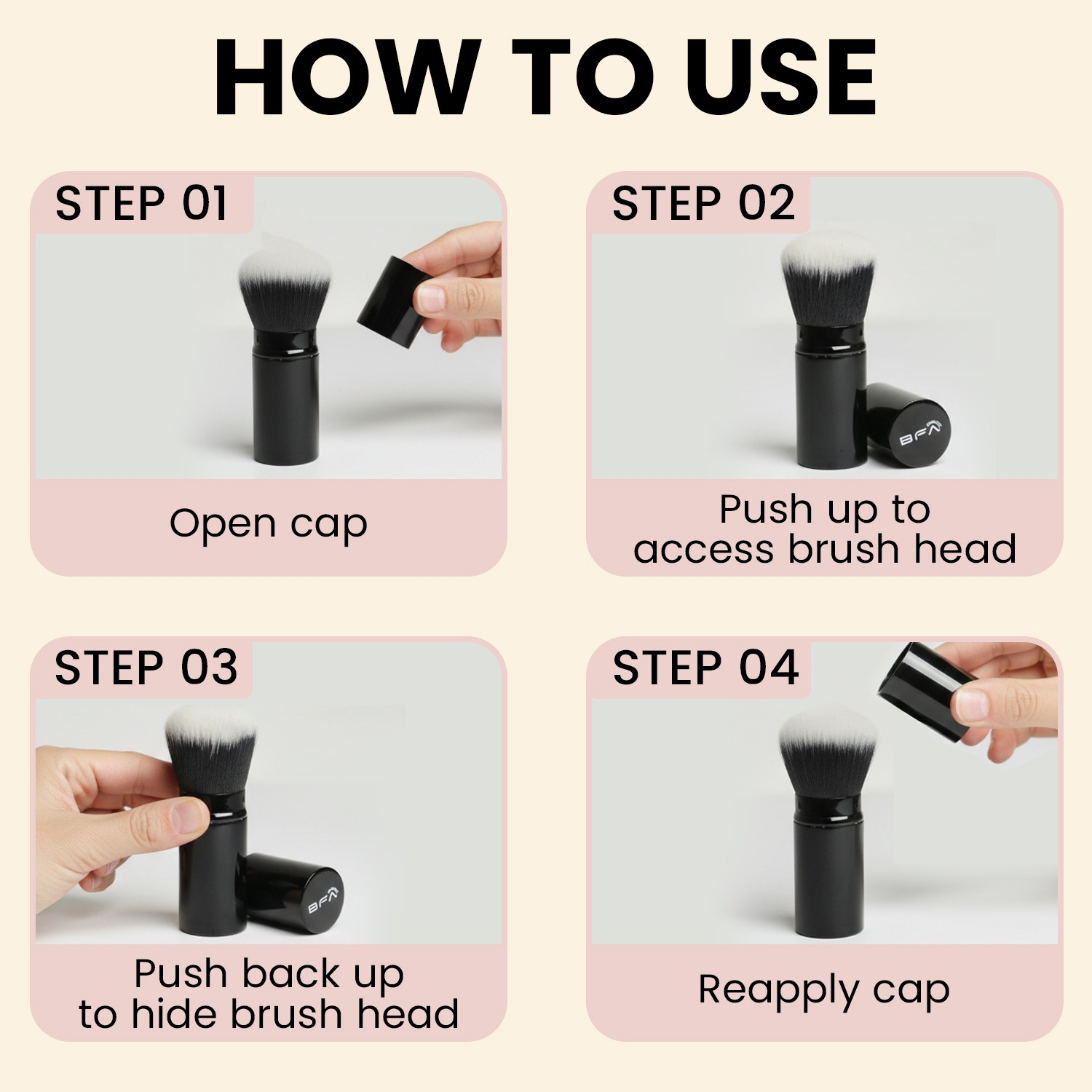 HOW TO USE

STEP 01

Open cap

STEP 02

BFA

Push up to access brush head

STEP 03

BFA

Push back up to hide brush head

STEP 04

Reapply cap